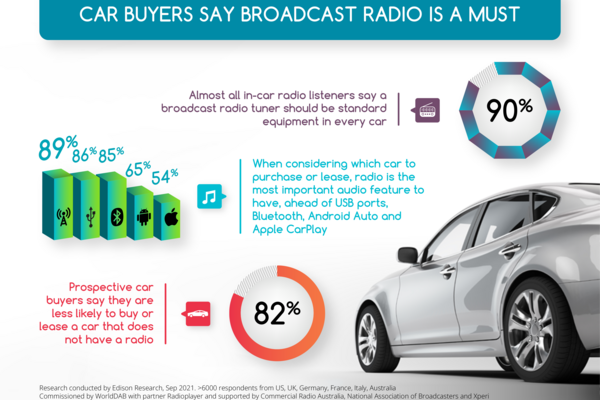 CAR BUYERS SAY BROADCAST RADIO IS A MUST

Almost all in-car radio listeners say a broadcast radio tuner should be standard equipment in every car

90%

89% 86% 85% 65% 54%

When considering which car to purchase or lease, radio is the most important audio feature to have, ahead of USB ports, Bluetooth, Android Auto and Apple CarPlay

Prospective car buyers say they are less likely to buy or lease a car that does not have a radio

82%

Research conducted by Edison Research, Sep 2021. >6000 respondents from US, UK, Germany, France, Italy, Australia
Commissioned by WorldDAB with partner Radioplayer and supported by Commercial Radio Australia, National Association of Broadcasters and Xperi