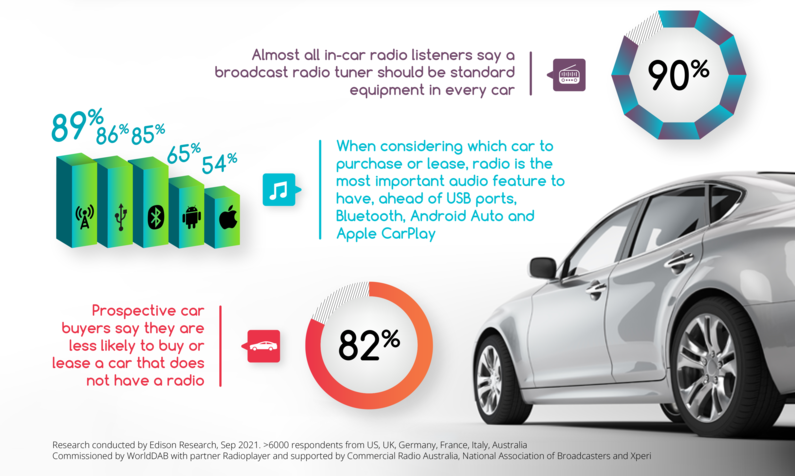 Almost all in-car radio listeners say a broadcast radio tuner should be standard equipment in every car

90%

89% 86% 85% 65% 54%

When considering which car to purchase or lease, radio is the most important audio feature to have, ahead of USB ports, Bluetooth, Android Auto and Apple CarPlay

Prospective car buyers say they are less likely to buy or lease a car that does not have a radio

82%

Research conducted by Edison Research, Sep 2021. >6000 respondents from US, UK, Germany, France, Italy, Australia
Commissioned by WorldDAB with partner Radioplayer and supported by Commercial Radio Australia, National Association of Broadcasters and Xperi